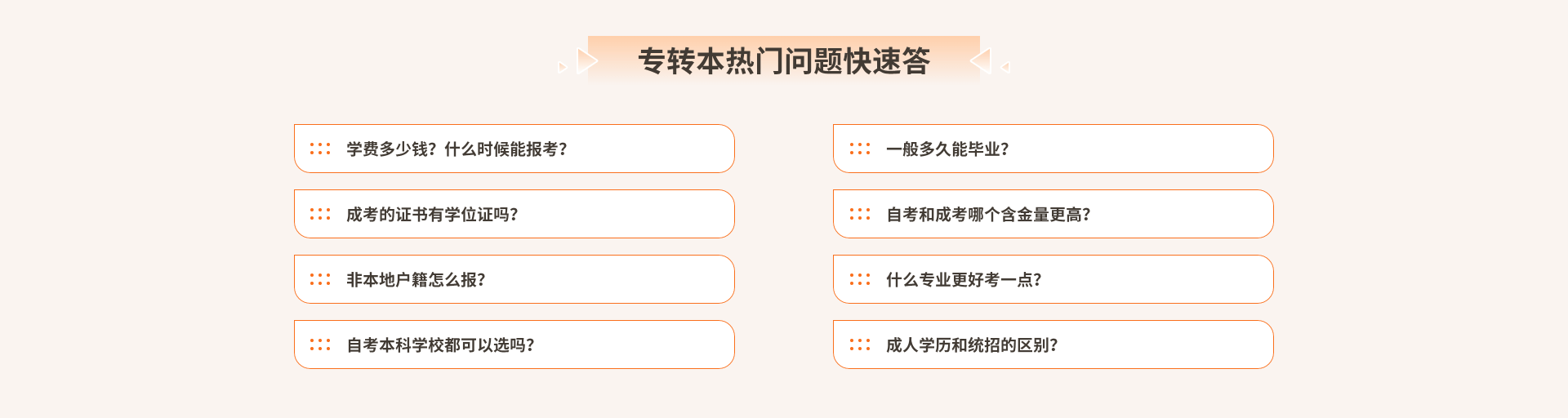 专转本热门问题快速答

学费多少钱？什么时候能报考？

成考的证书有学位证吗？

非本地户籍怎么报？

自考本科学校都可以选吗？

一般多久能毕业？

自考和成考哪个含金量更高？

什么专业更好考一点？

成人学历和统招的区别？